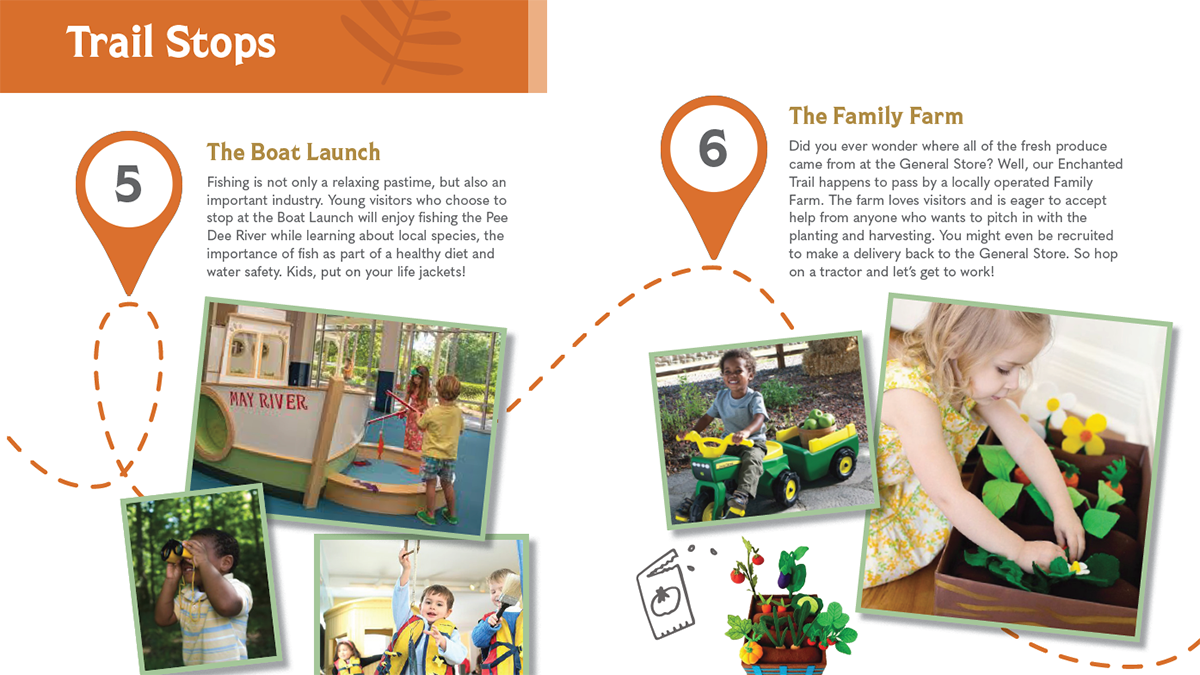 Trail Stops

5

The Boat Launch

Fishing is not only a relaxing pastime, but also an important industry. Young visitors who choose to stop at the Boat Launch will enjoy fishing the Pee Dee River while learning about local species, the importance of fish as part of a healthy diet and water safety. Kids, put on your life jackets!

MAY RIVER

6

The Family Farm

Did you ever wonder where all of the fresh produce came from at the General Store? Well, our Enchanted Trail happens to pass by a locally operated Family Farm. The farm loves visitors and is eager to accept help from anyone who wants to pitch in with the planting and harvesting. You might even be recruited to make a delivery back to the General Store. So hop on a tractor and let's get to work!